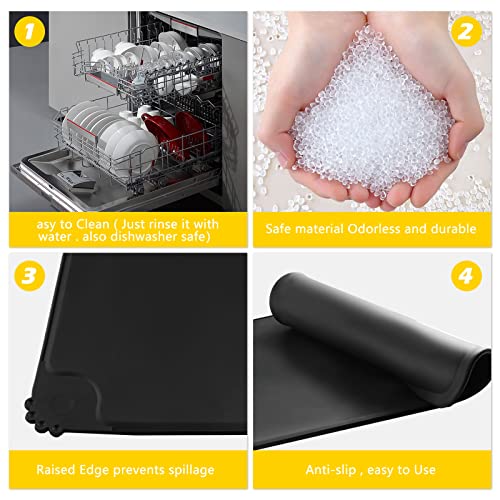 1

asy to Clean ( Just rinse it with water . also dishwasher safe)

2

Safe material Odorless and durable

3

Raised Edge prevents spillage

4

Anti-slip , easy to Use