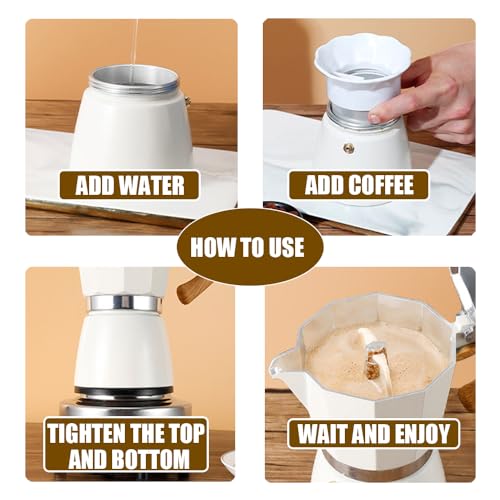 ADD WATER

ADD COFFEE

HOW TO USE

TIGHTEN THE TOP AND BOTTOM

WAIT AND ENJOY