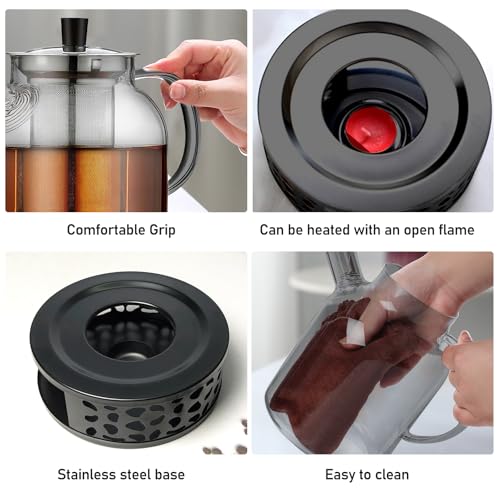 Comfortable Grip

Can be heated with an open flame

Stainless steel base

Easy to clean